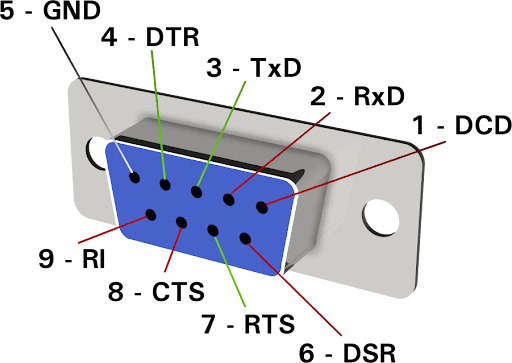 5 - GND
4 - DTR
3 - TxD
2 - RxD
1 - DCD
9 - RI
8 - CTS
7 - RTS
6 - DSR